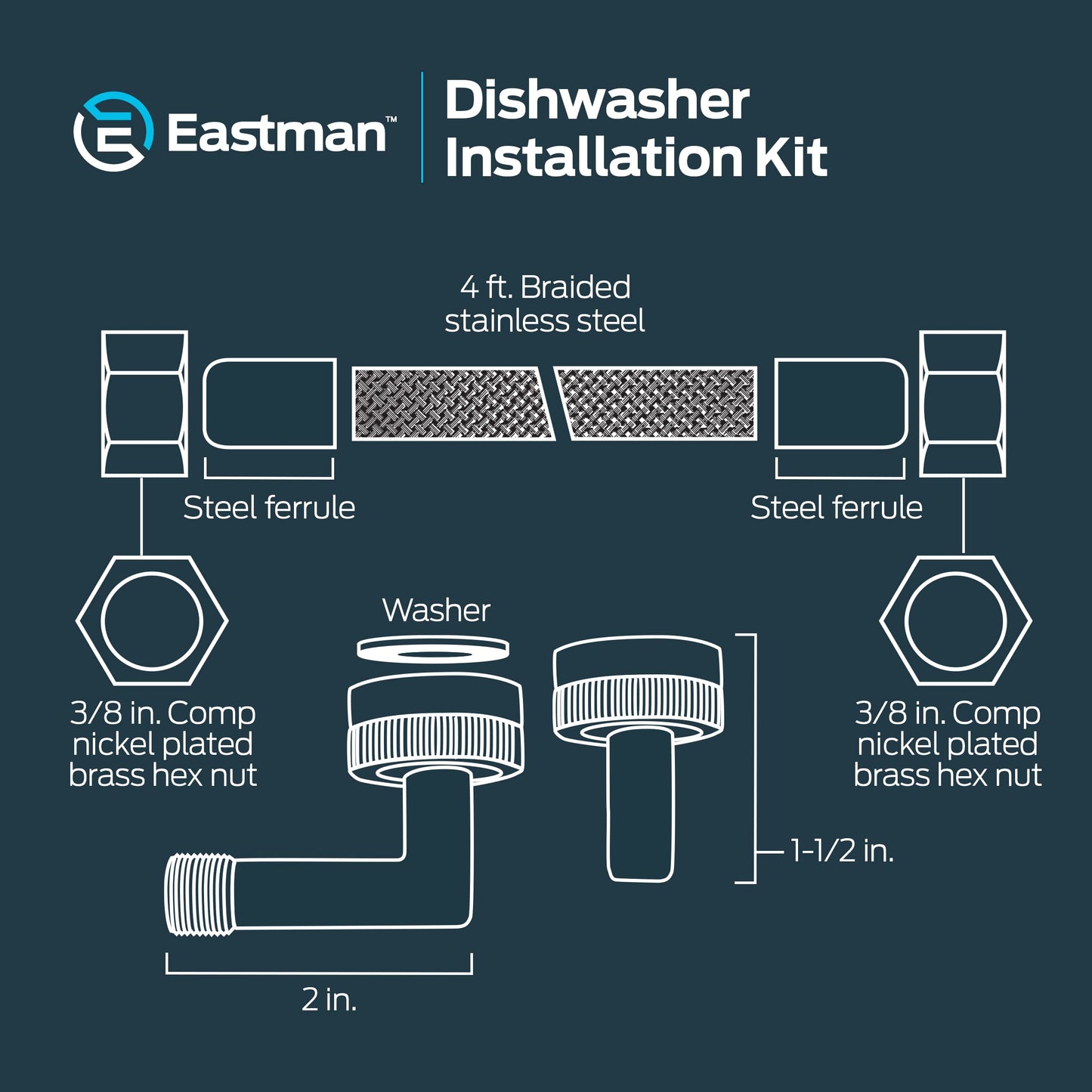 Eastman™

Dishwasher Installation Kit

4 ft. Braided stainless steel

Steel ferrule

Steel ferrule

Washer

3/8 in. Comp nickel plated brass hex nut

3/8 in. Comp nickel plated brass hex nut

1-1/2 in.

2 in.